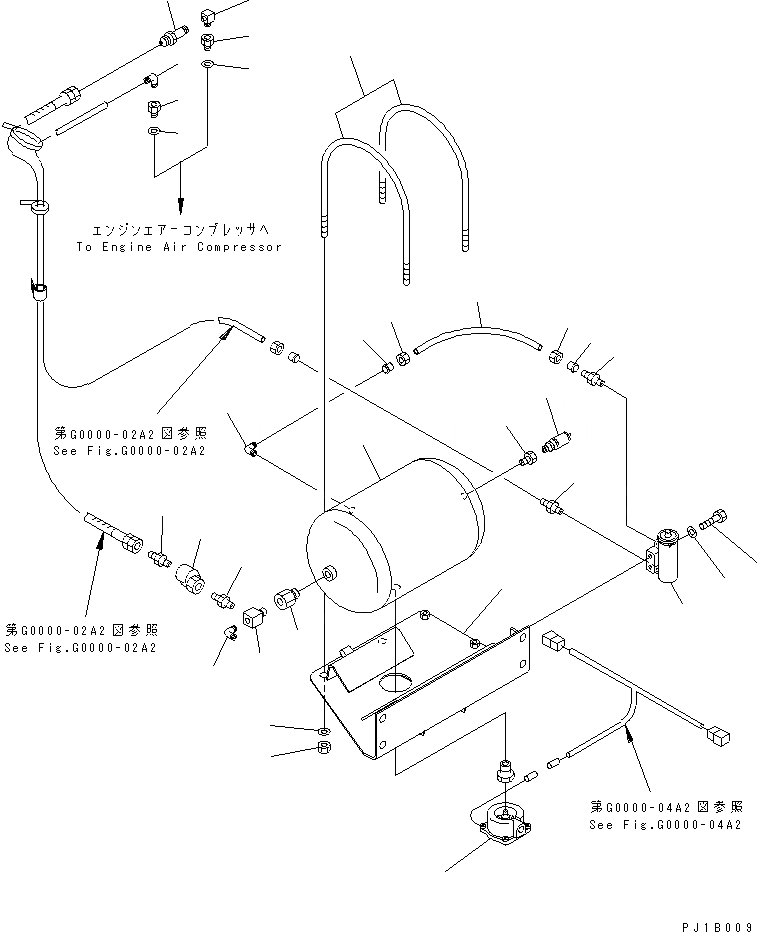 エンジンエアーコンプレッサへ
To Engine Air Compressor

第G0000-02A2図参照
See Fig.G0000-02A2

第G0000-02A2図参照
See Fig.G0000-02A2

第G0000-04A2図参照
See Fig.G0000-04A2

PJ1B009