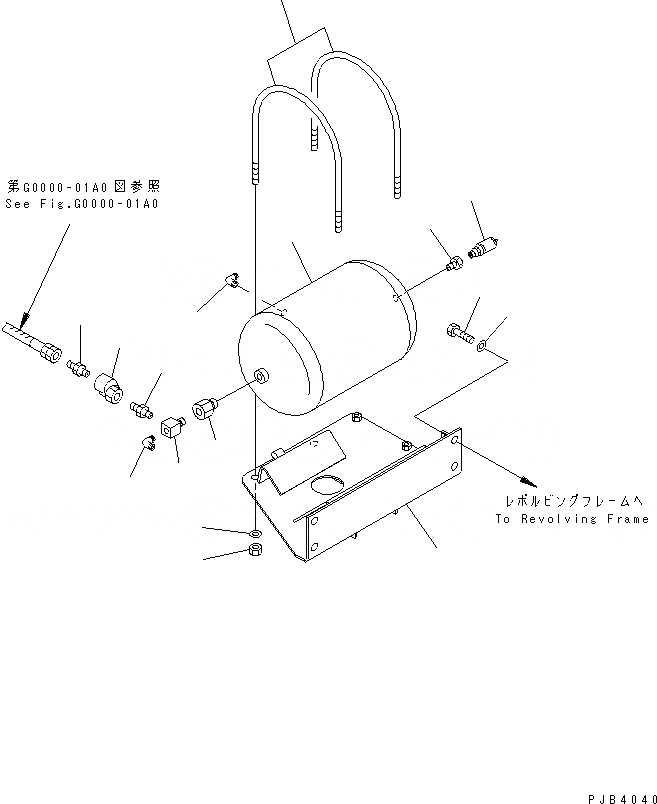 第G0000-01A0図参照
See Fig.G0000-01A0

レボルビングフレームへ
To Revolving Frame

PJB4040