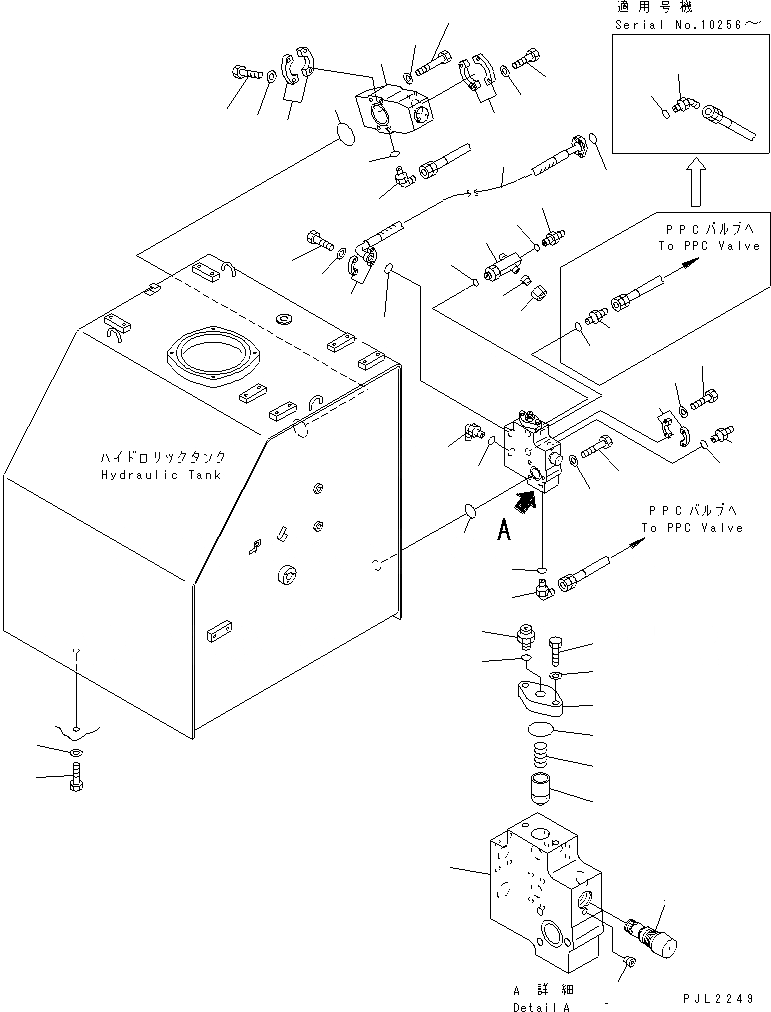 適用号機
Serial No.10256～

PPCバルブへ
To PPC Valve

ハイドロリックタンク
Hydraulic Tank

A

PPCバルブへ
To PPC Valve

A 詳細
Detail A

PJL2249