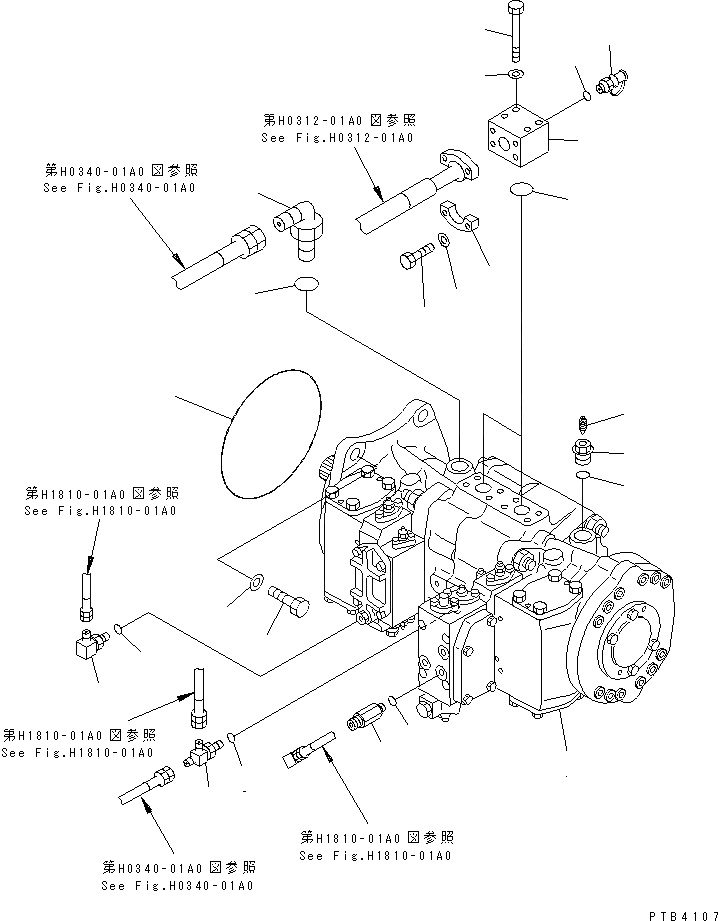 第H0312-01A0 図参照
See Fig.H0312-01A0

第H0340-01A0 図参照
See Fig.H0340-01A0

第H1810-01A0 図参照
See Fig.H1810-01A0

第H1810-01A0 図参照
See Fig.H1810-01A0

第H1810-01A0 図参照
See Fig.H1810-01A0

第H0340-01A0 図参照
See Fig.H0340-01A0

PTB4107