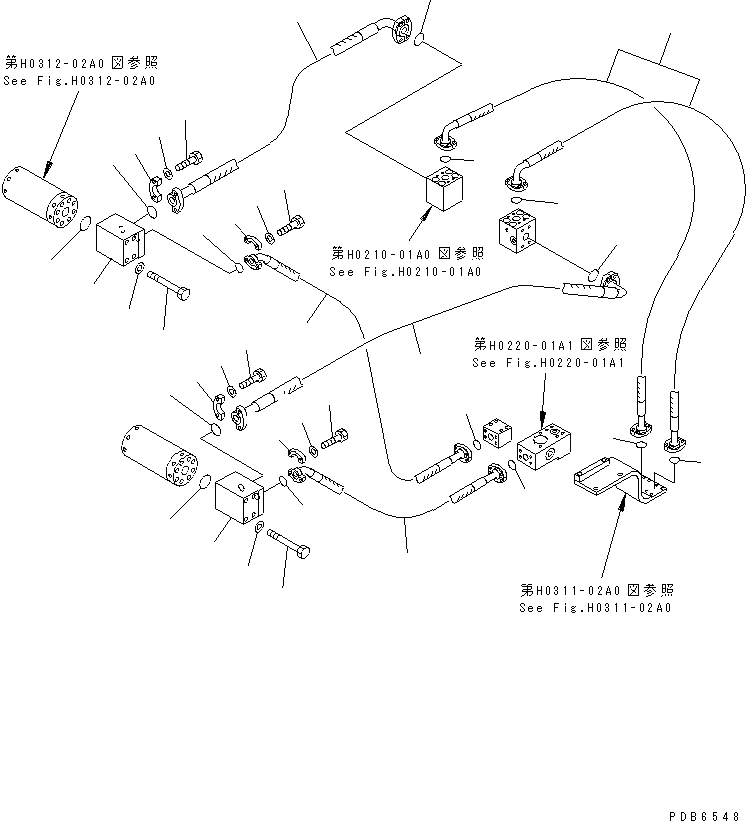 第H0312-02A0 図参照
See Fig.H0312-02A0

第H0210-01A0 図参照
See Fig.H0210-01A0

第H0220-01A1 図参照
See Fig.H0220-01A1

第H0311-02A0 図参照
See Fig.H0311-02A0

PDB6548