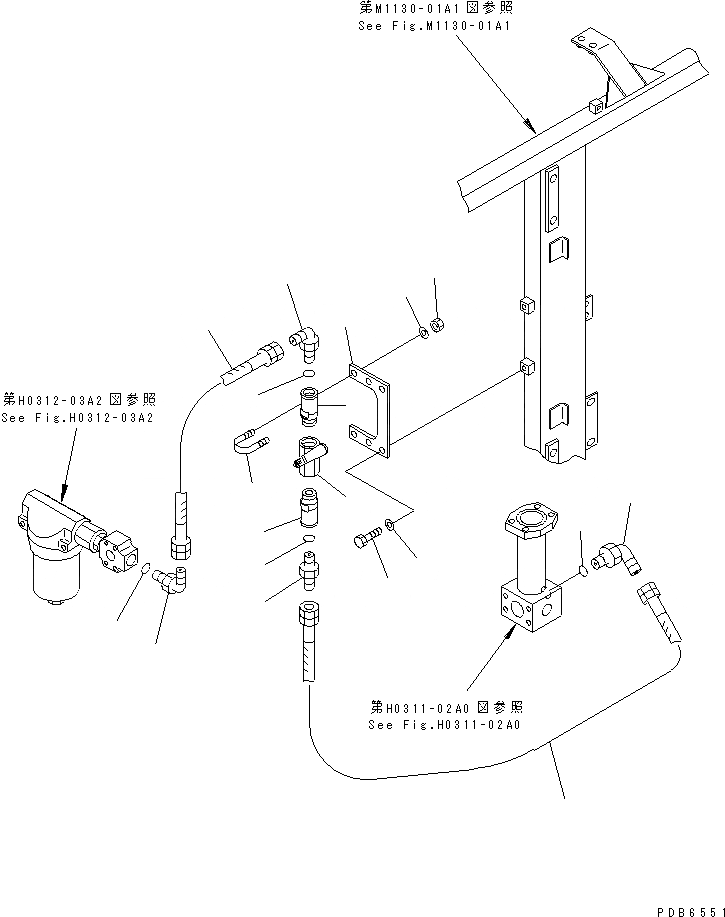 第M1130-01A1 図参照
See Fig.M1130-01A1

第H0312-03A2 図参照
See Fig.H0312-03A2

第H0311-02A0 図参照
See Fig.H0311-02A0

PDB6551