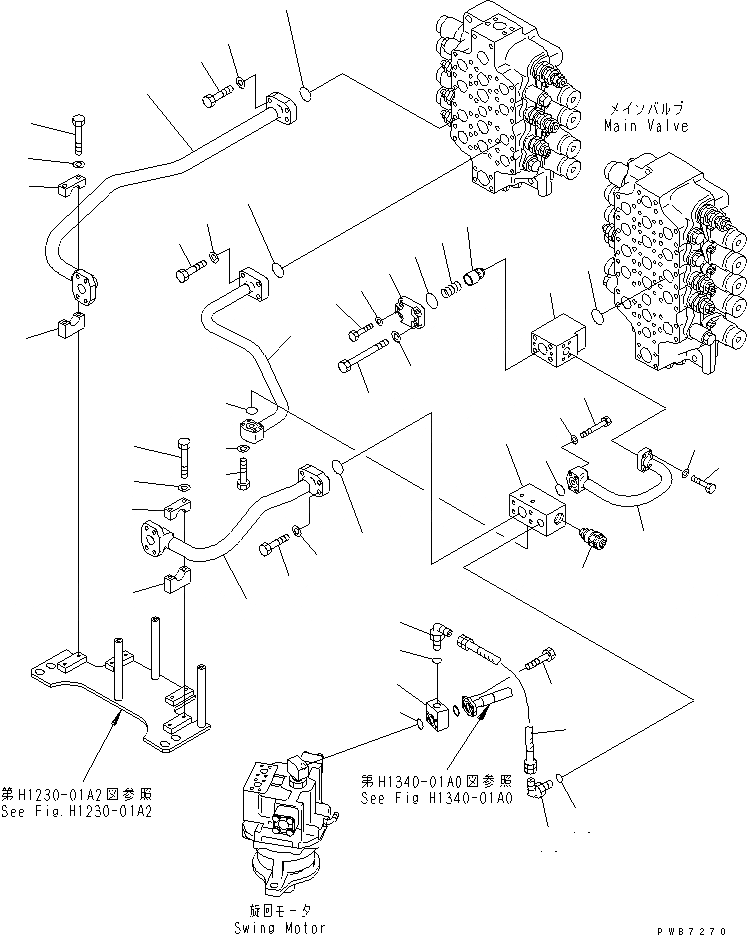 メインバルブ
Main Valve

第H1230-01A2図参照
See Fig.H1230-01A2

第H1340-01A0図参照
See Fig H1340-01A0

旋回モータ
Swing Motor

PWB7270