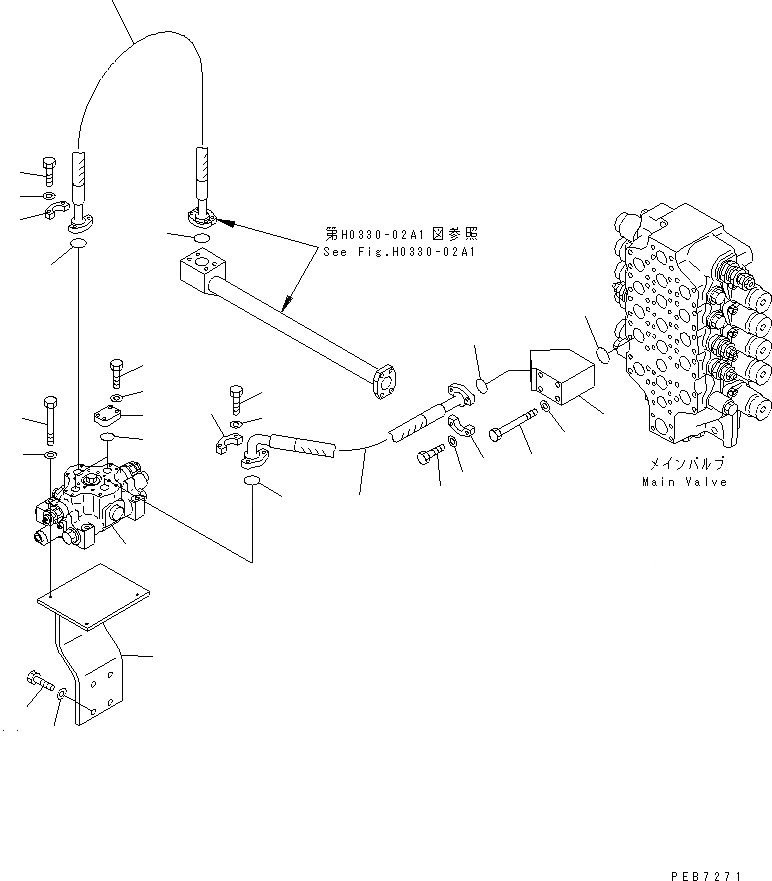 第H0330-02A1図参照
See Fig.H0330-02A1

メインバルブ
Main Valve

PEB7271