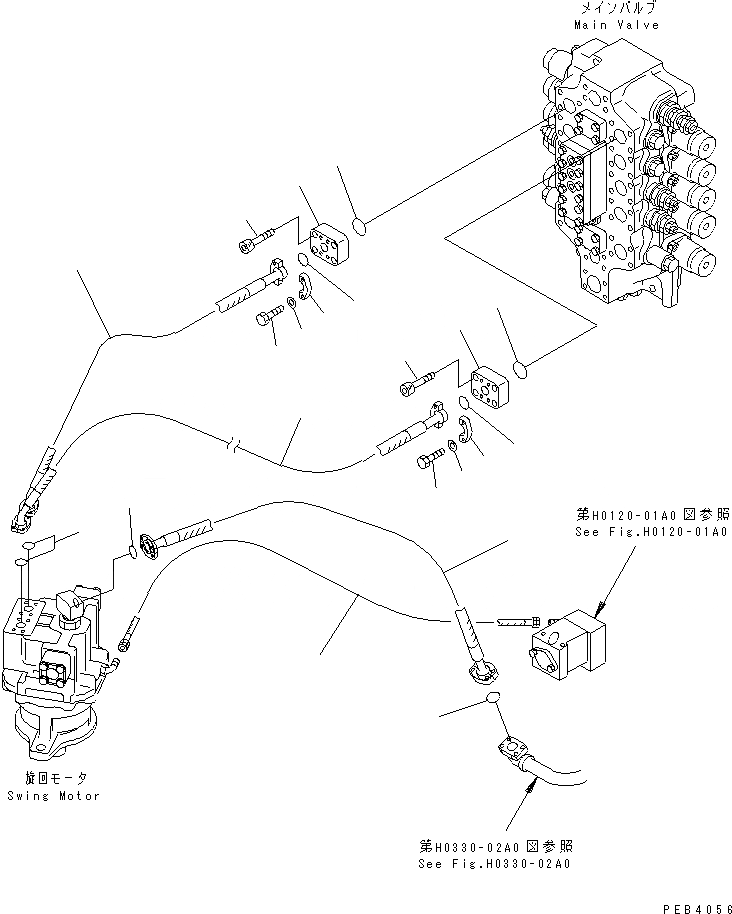 メインバルブ
Main Valve

第H0120-01A0図参照
See Fig.H0120-01A0

旋回モータ
Swing Motor

第H0330-02A0図参照
See Fig.H0330-02A0

PEB4056