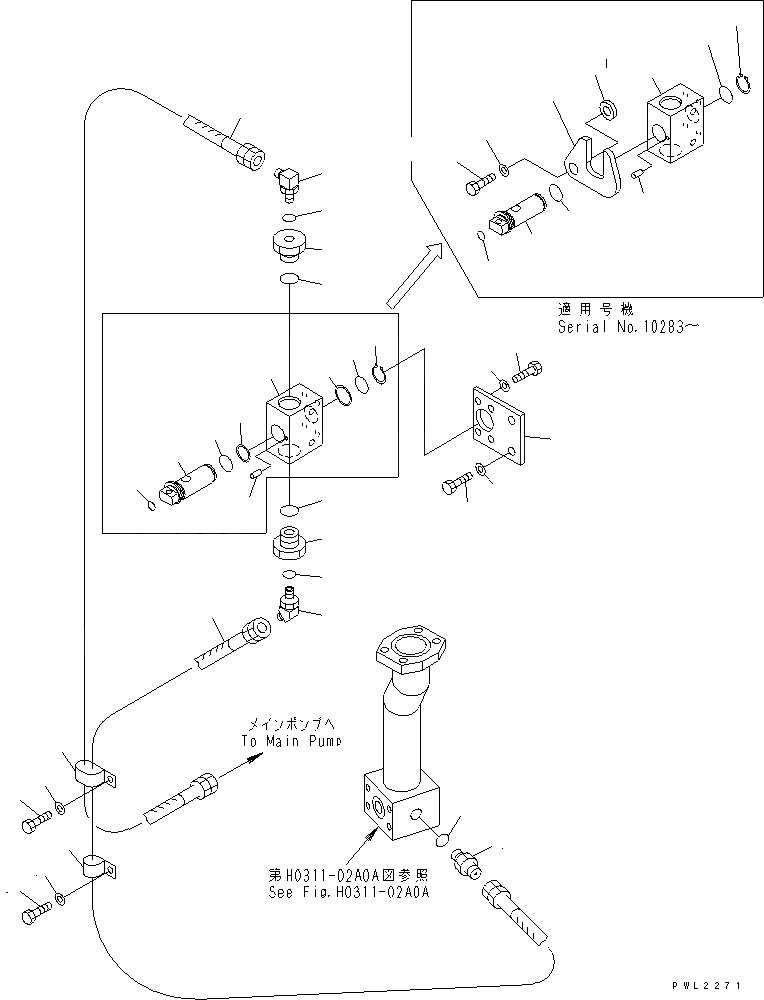 適用号機
Serial No.10283～

メインポンプへ
To Main Pump

第H0311-02A0A図参照
See Fig.H0311-02A0A

PWL2271