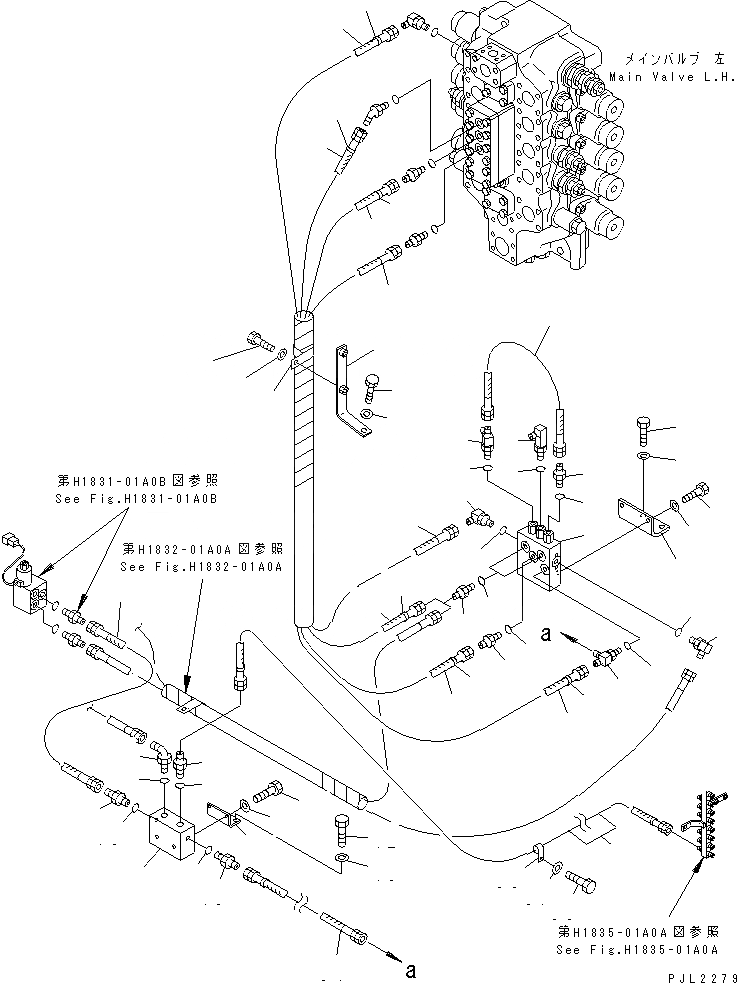 メインバルブ 左
Main Valve L.H.

第H1831-01A0B図参照
See Fig.H1831-01A0B

第H1832-01A0A図参照
See Fig.H1832-01A0A

a

第H1835-01A0A図参照
See Fig.H1835-01A0A

a

PJL2279