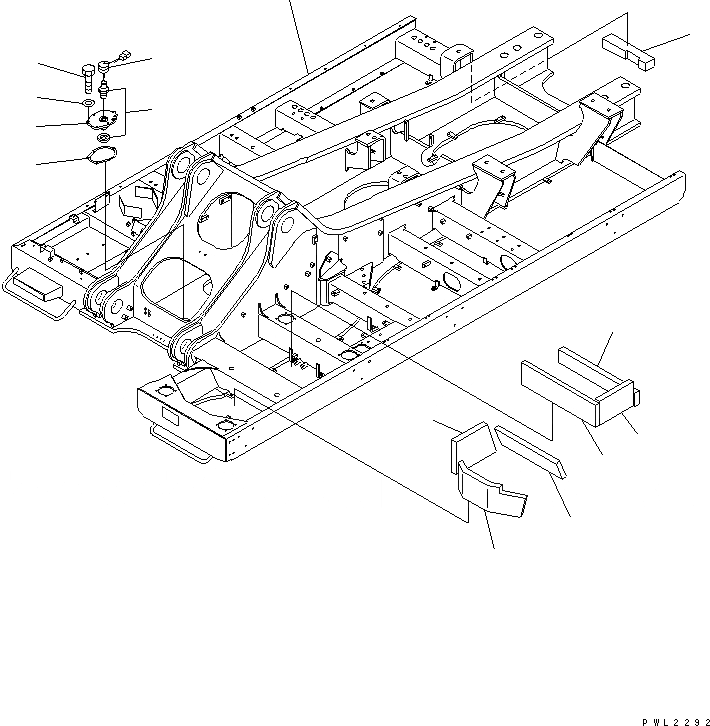 PWL2292