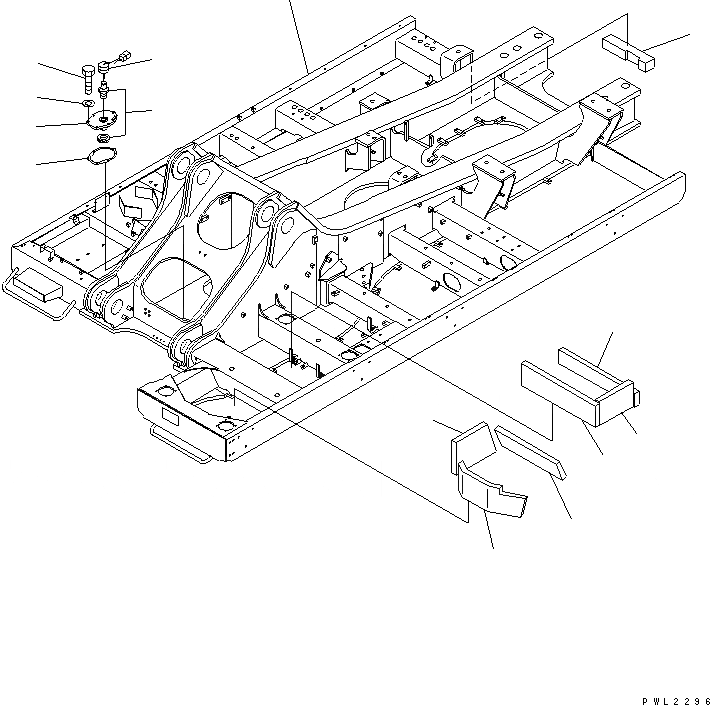 PWL2296