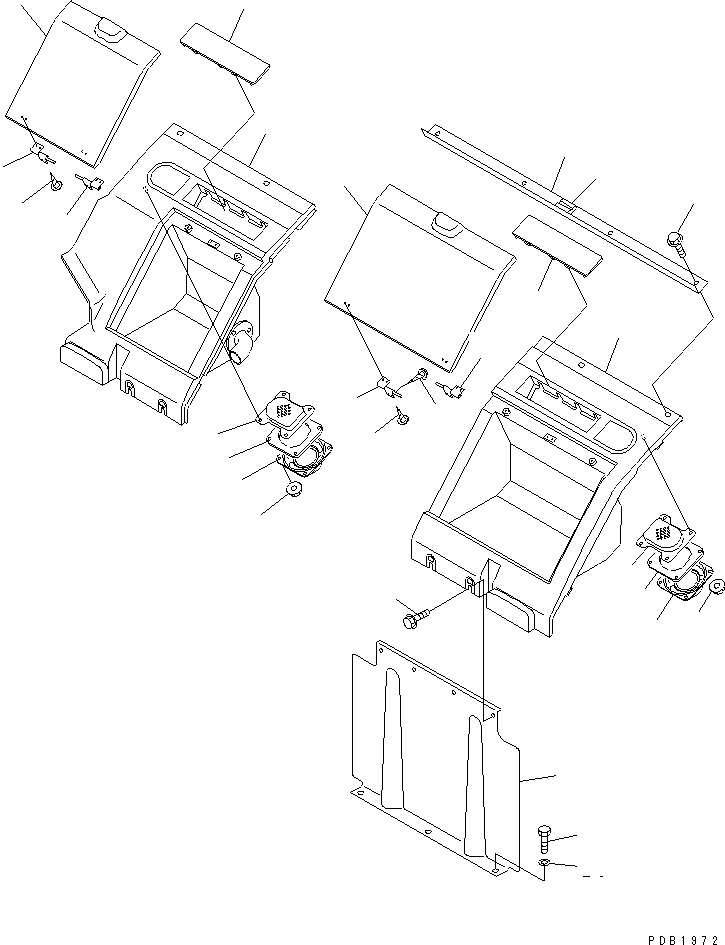 PDB1972