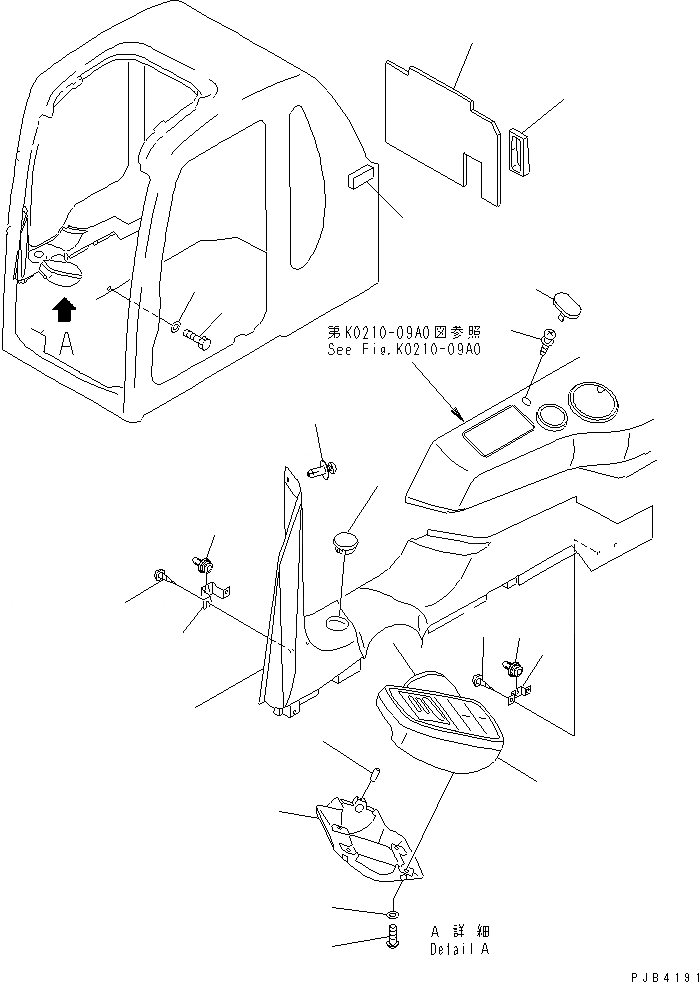 A

第K0210-09A0図参照
See Fig.K0210-09A0

A 詳細
Detail A

PJB4191