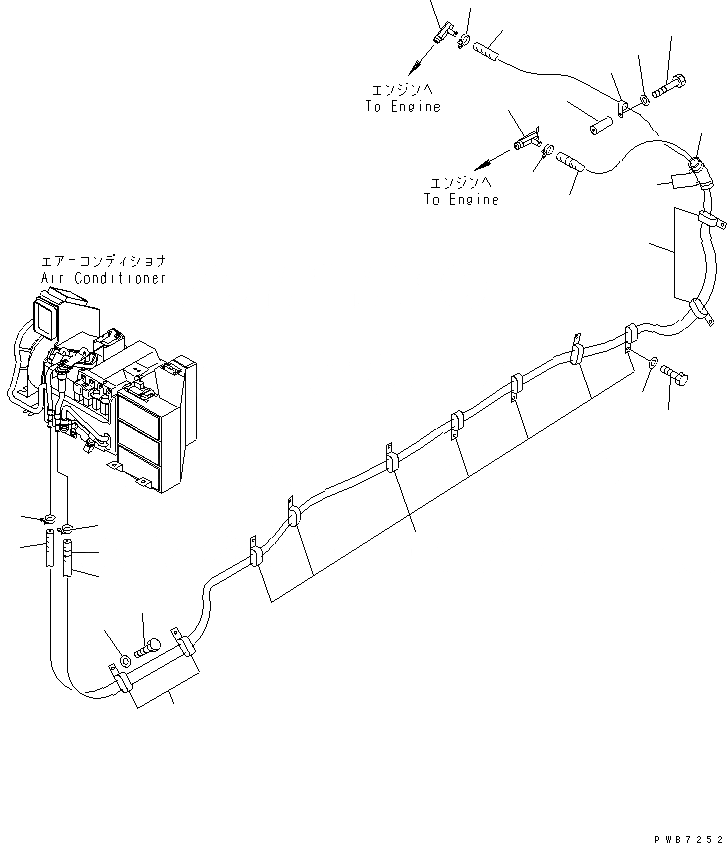 エンジンへ
To Engine

エンジンへ
To Engine

エアーコンディショナ
Air Conditioner

PWB7252