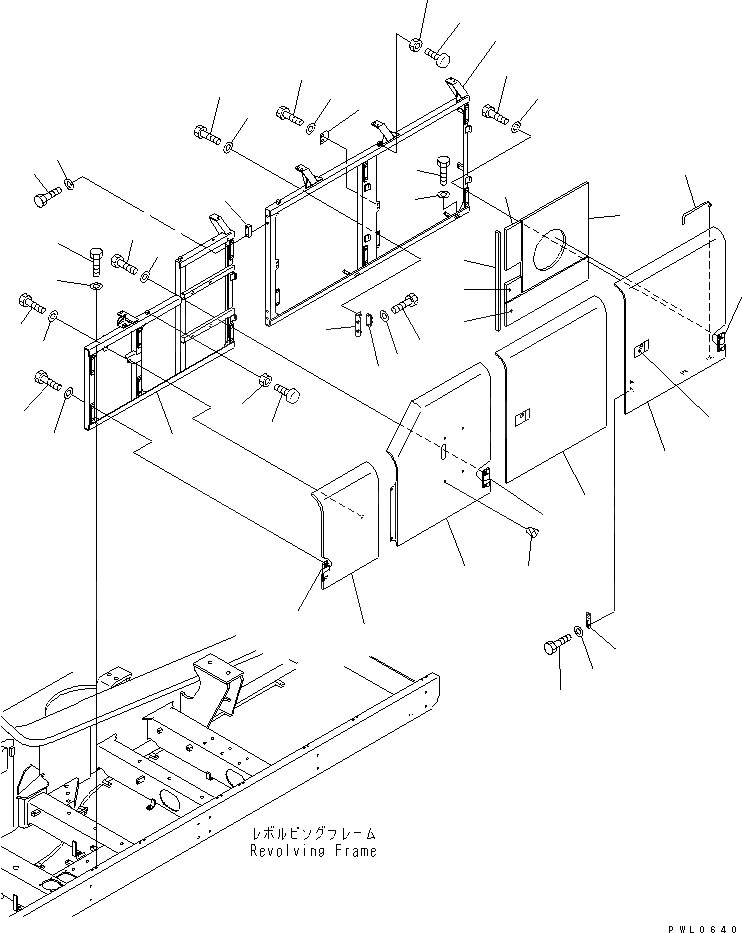 レボルビングフレーム
Revolving Frame

PWL0640