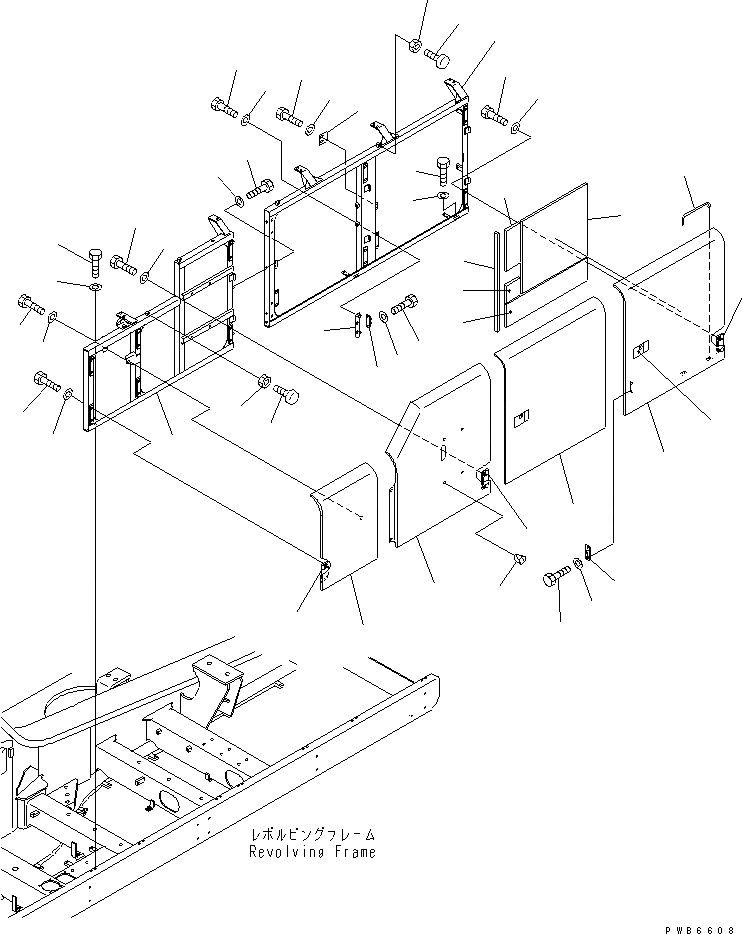 レボルビングフレーム
Revolving Frame

PWB6608