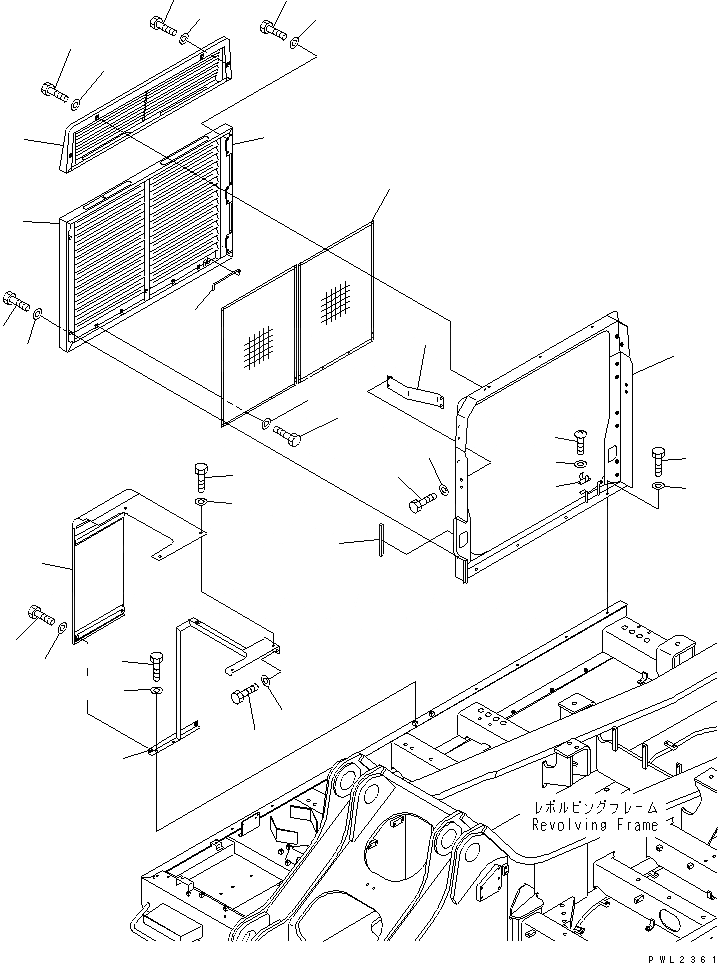 レボルビングフレーム
Revolving Frame

PWL2361