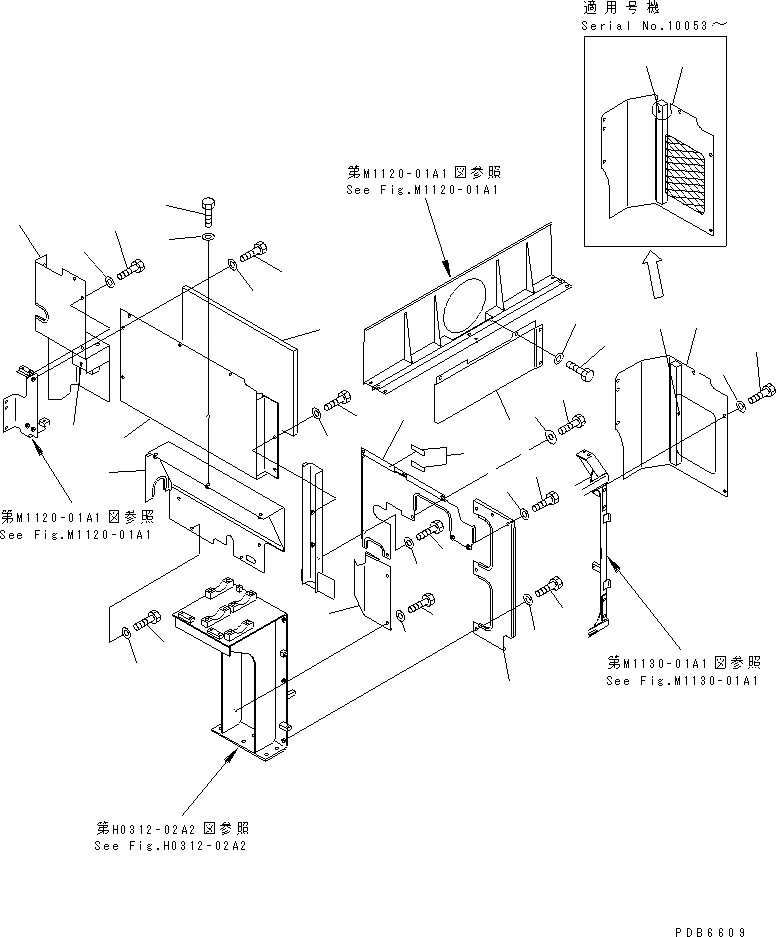 適用号機
Serial No.10053～

第M1120-01A1図参照
See Fig.M1120-01A1

第M1120-01A1図参照
See Fig.M1120-01A1

第M1130-01A1図参照
See Fig.M1130-01A1

第H0312-02A2図参照
See Fig.H0312-02A2

PDB6609