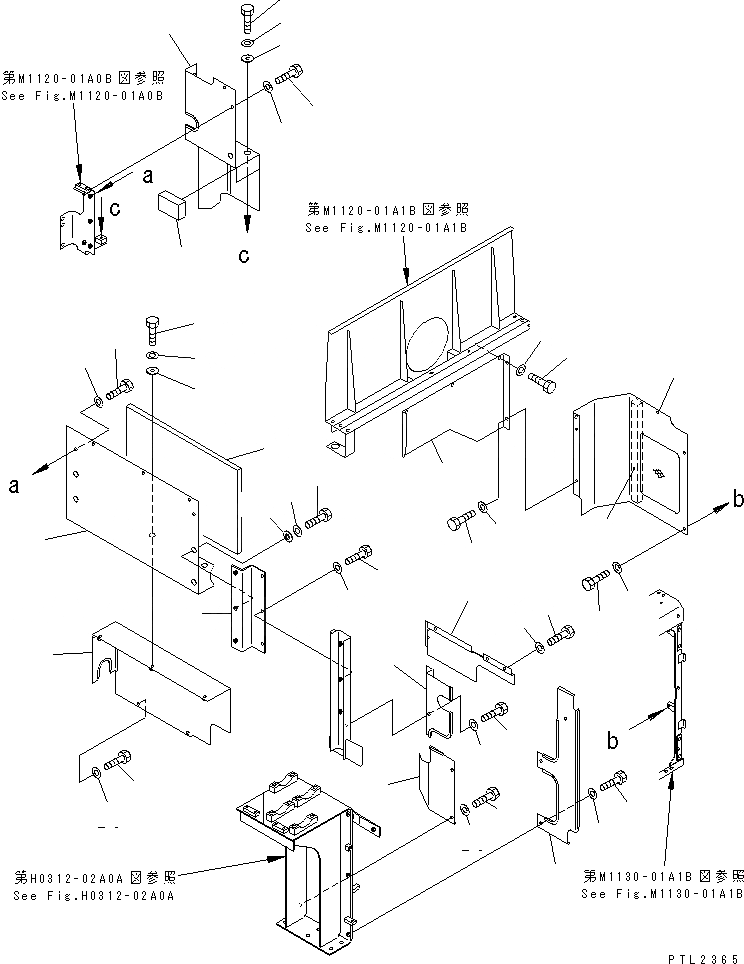 第M1120-01A0B図参照
See Fig.M1120-01A0B

a

c

c

第M1120-01A1B図参照
See Fig.M1120-01A1B

a

b

b

第H0312-02A0A図参照
See Fig.H0312-02A0A

第M1130-01A1B図参照
See Fig.M1130-01A1B

PTL2365