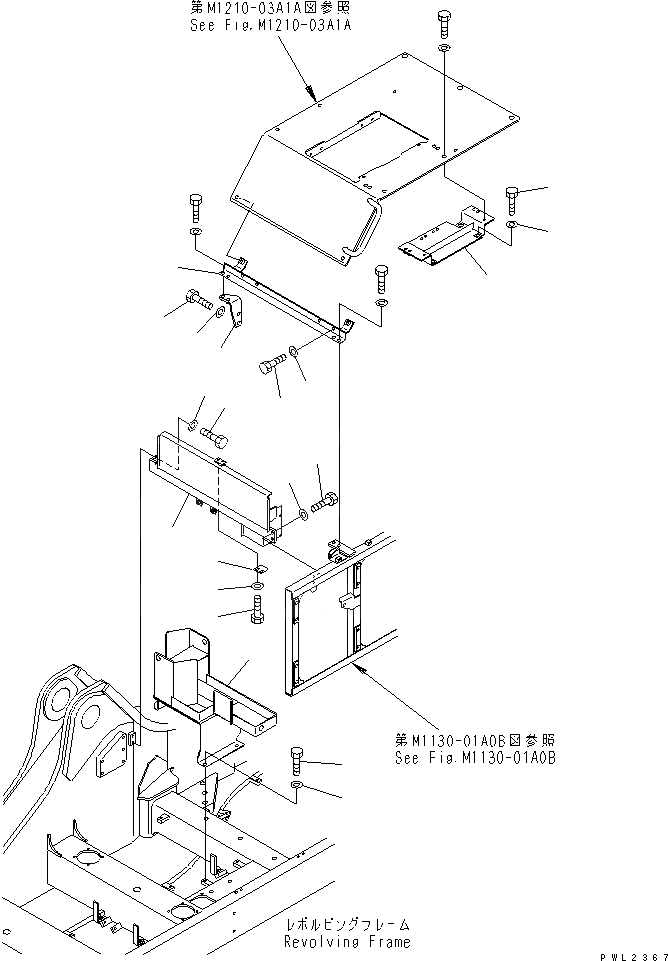 第M1210-03A1A図参照
See Fig.M1210-03A1A

第M1130-01A0B図参照
See Fig.M1130-01A0B

レボルビングフレーム
Revolving Frame

PWL2367