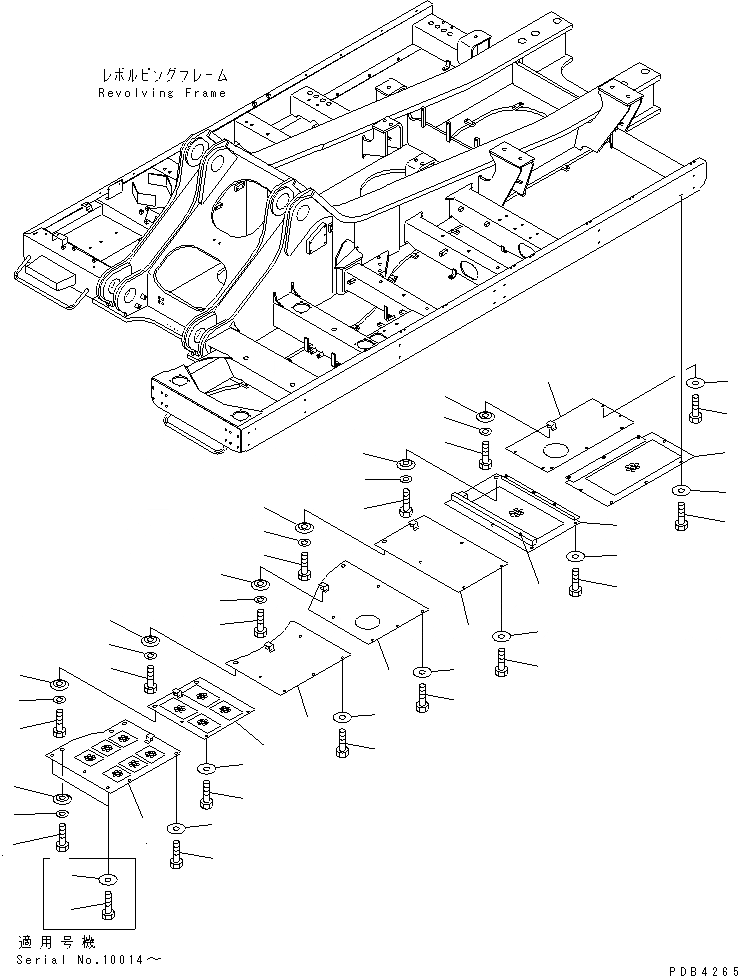 レボルビングフレーム
Revolving Frame

適用号機
Serial No.10014～

PDB4265