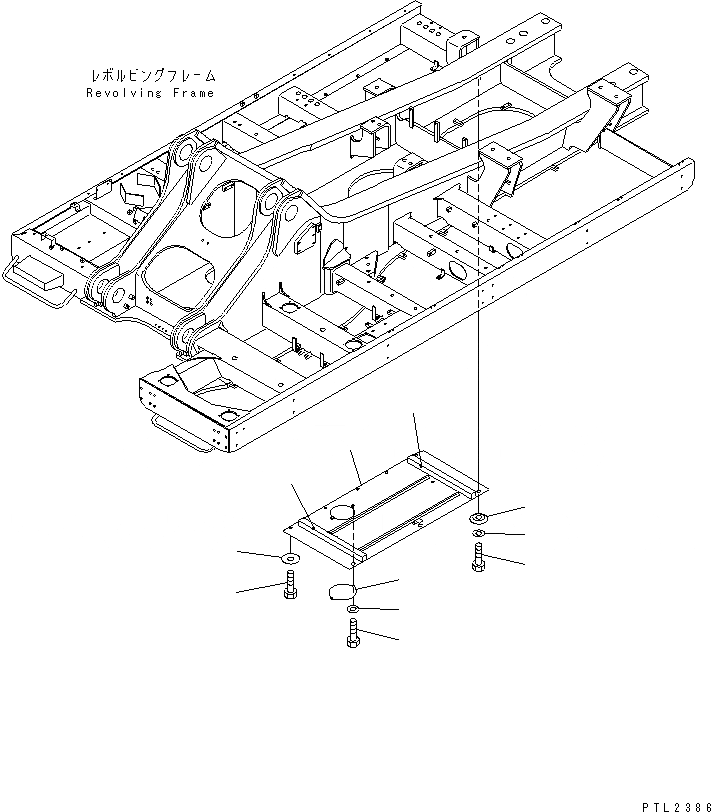 レボルビングフレーム
Revolving Frame

PTL2386