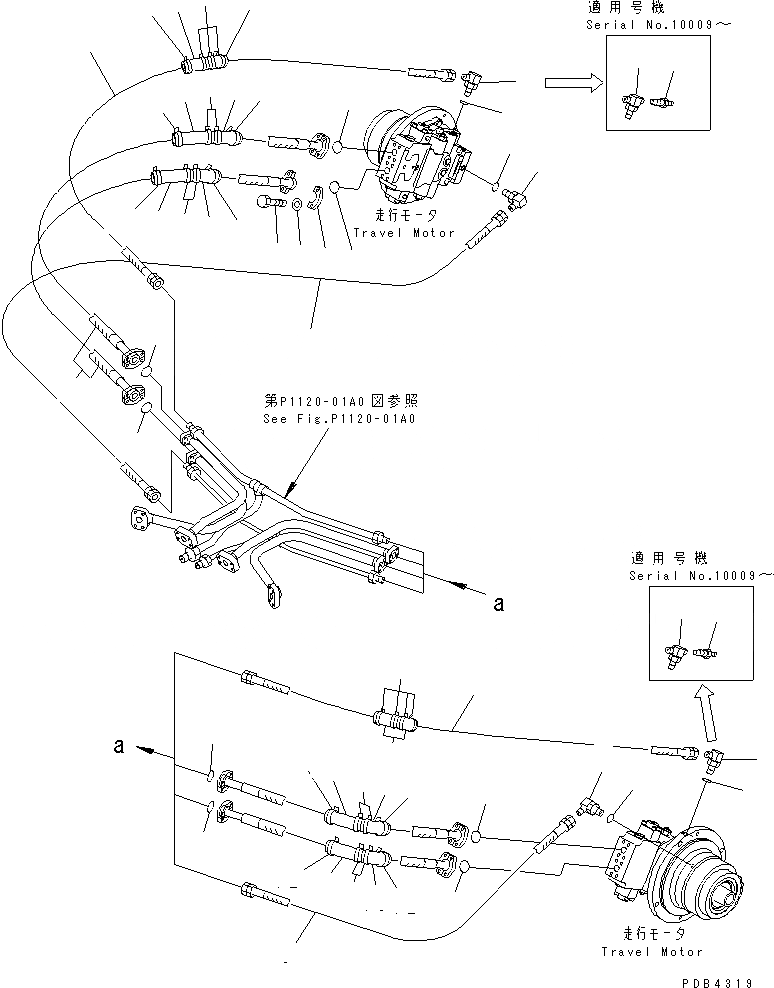 適用号機
Serial No.10009～

走行モータ
Travel Motor

第P1120-01A0図参照
See Fig.P1120-01A0

a

適用号機
Serial No.10009～

a

走行モータ
Travel Motor

PDB4319