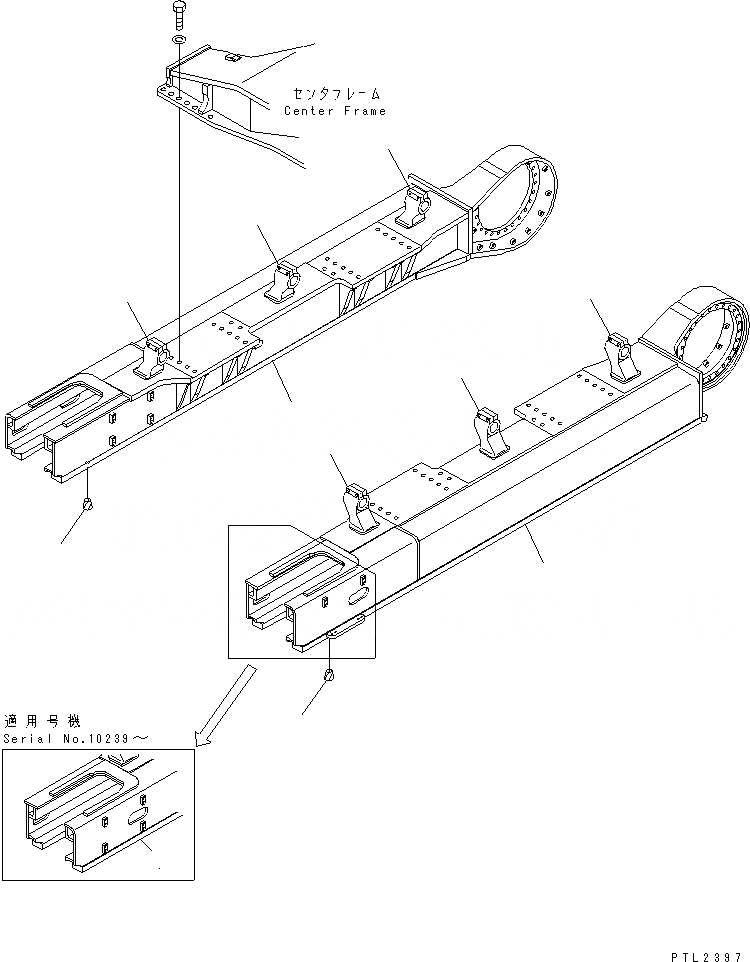 センタフレーム
Center Frame

適用号機
Serial No.10239～

PTL2397