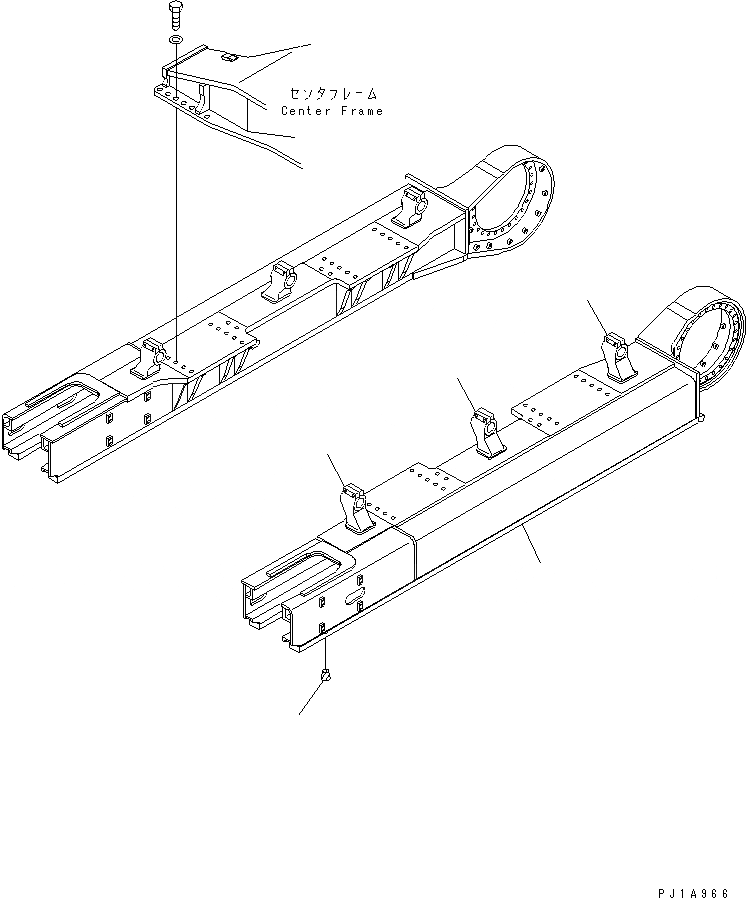 センタフレーム
Center Frame

PJ1A966