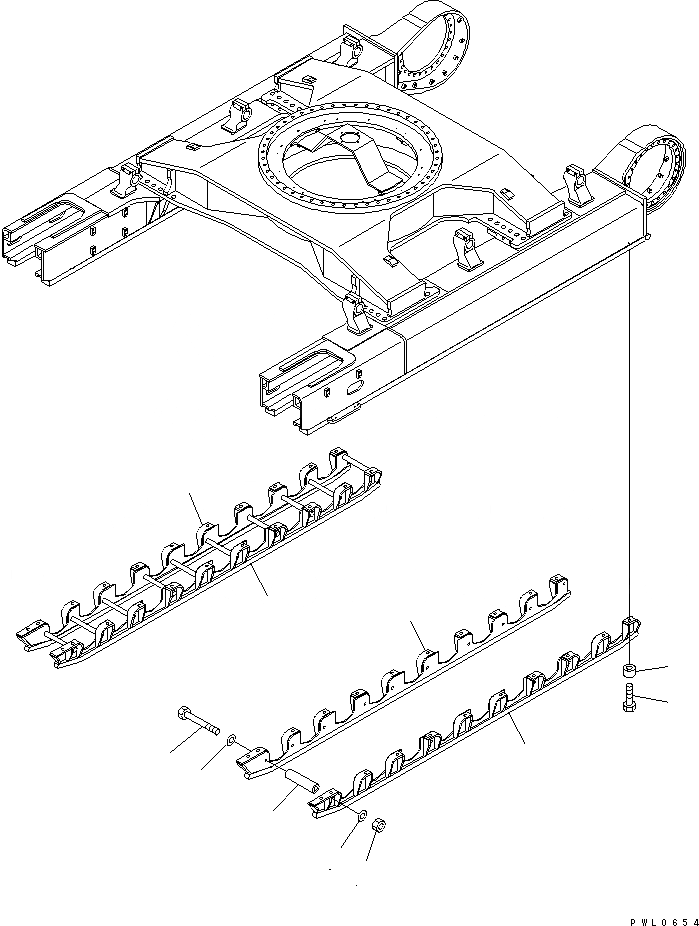 PWL0654