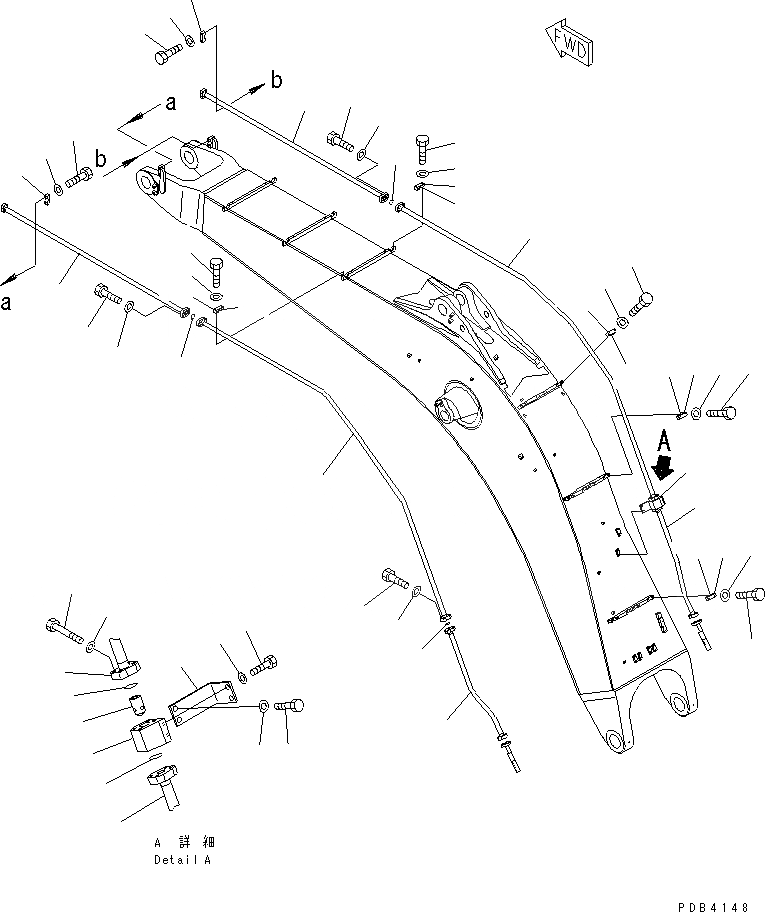 FWD

b

a

b

a

A

A 詳細
Detail A

PDB4148