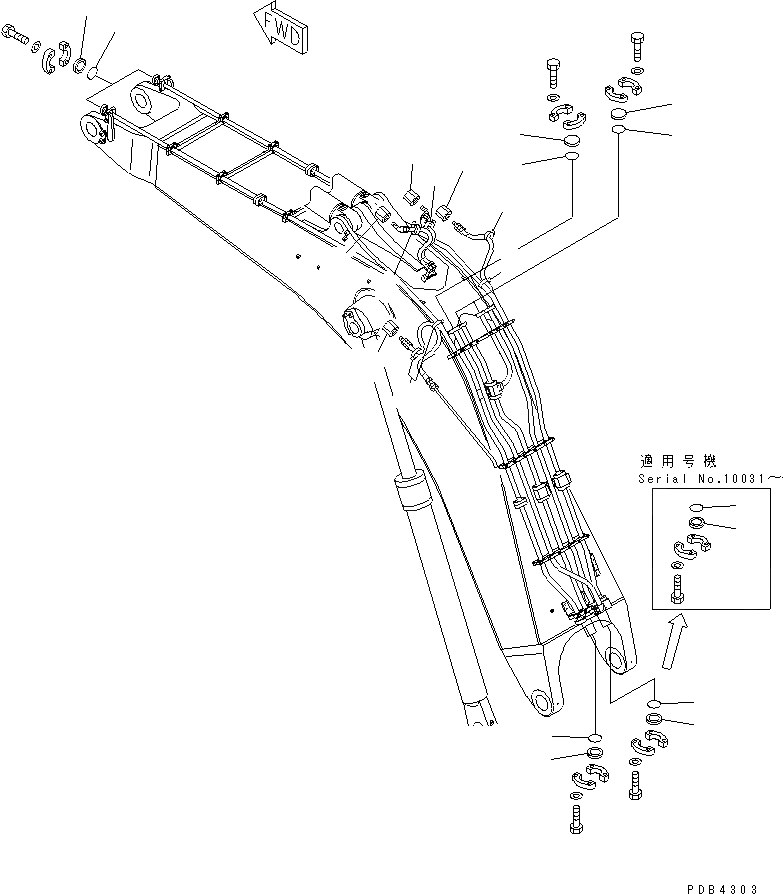 FWD

適用号機
Serial No.10031~

PDB4303