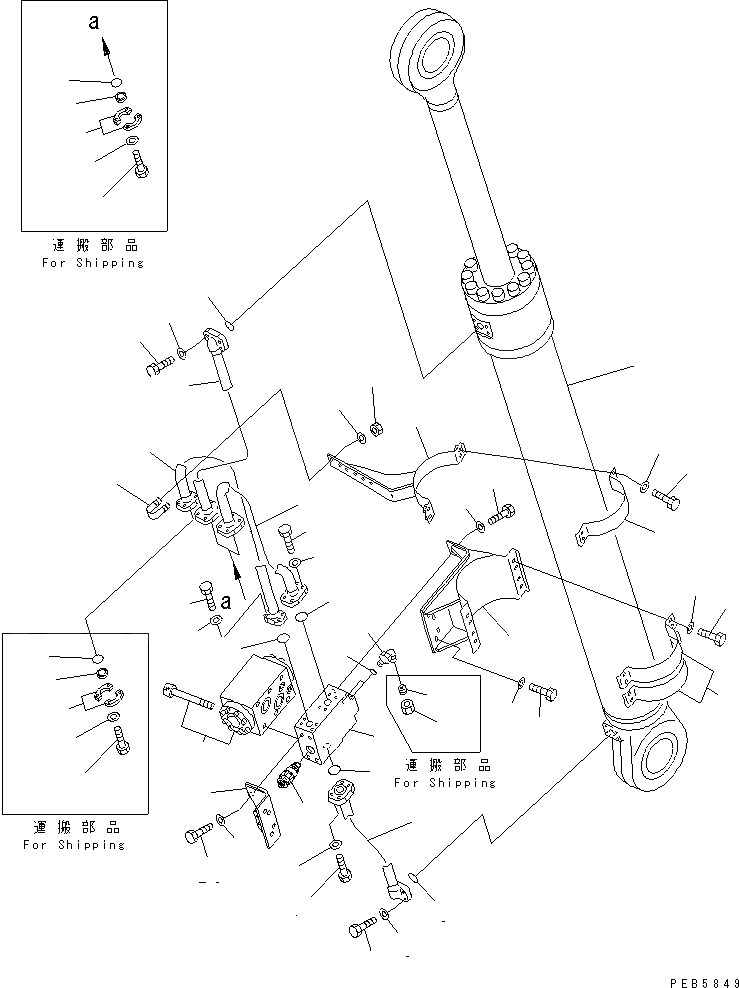 a

運搬部品
For Shipping

a

運搬部品
For Shipping

運搬部品
For Shipping

PEB5849