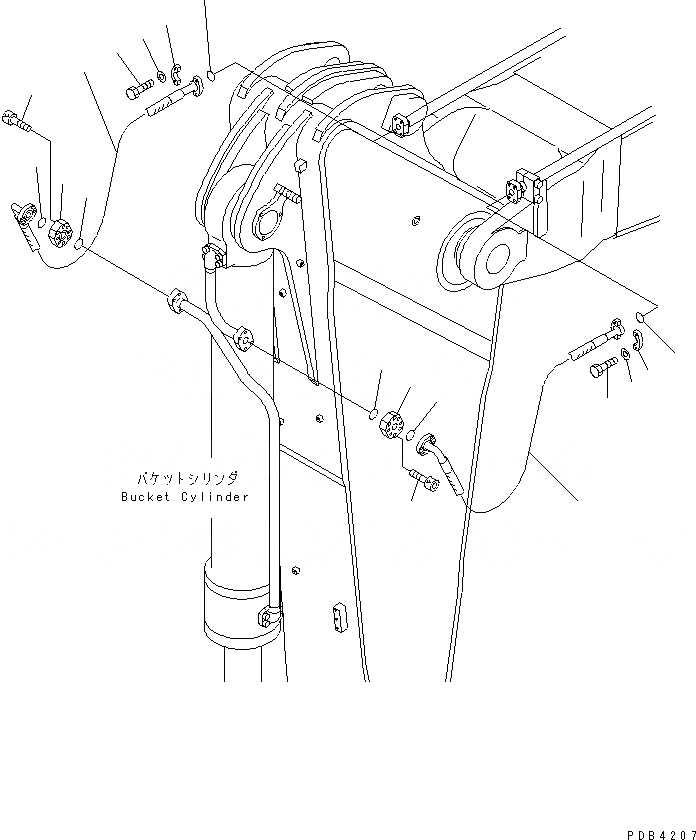 バケットシリンダ
Bucket Cylinder

PDB4207