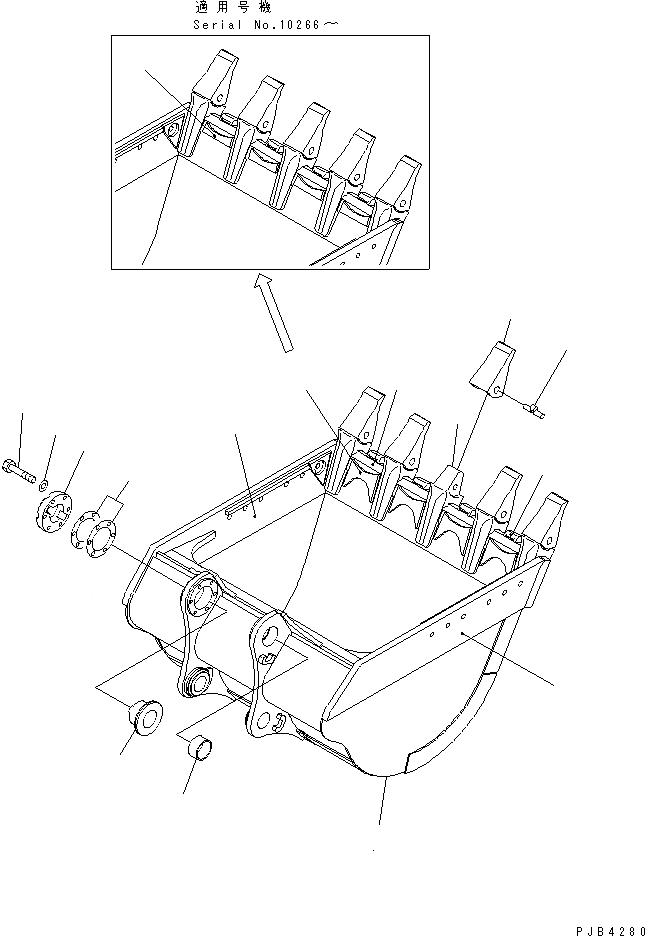 適用号機
Serial No.10266～

PJB4280