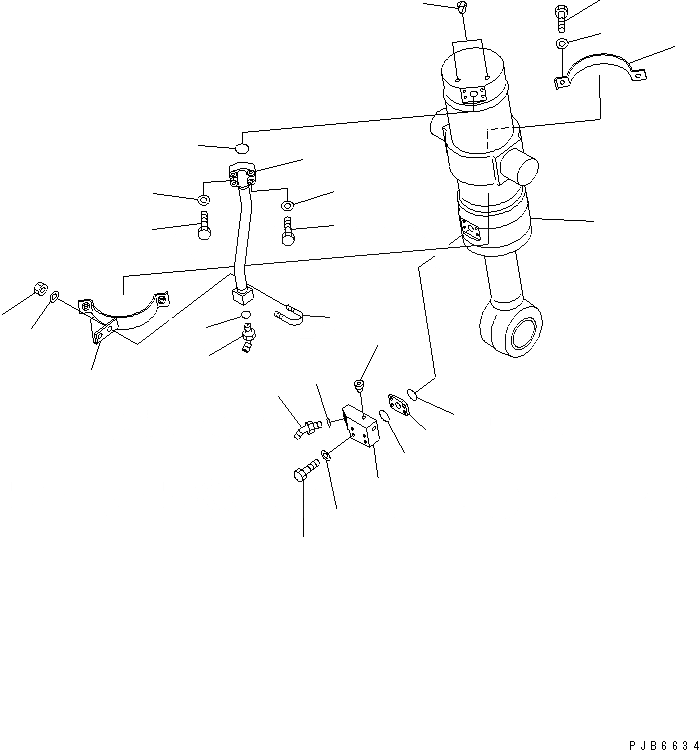 PJB6634