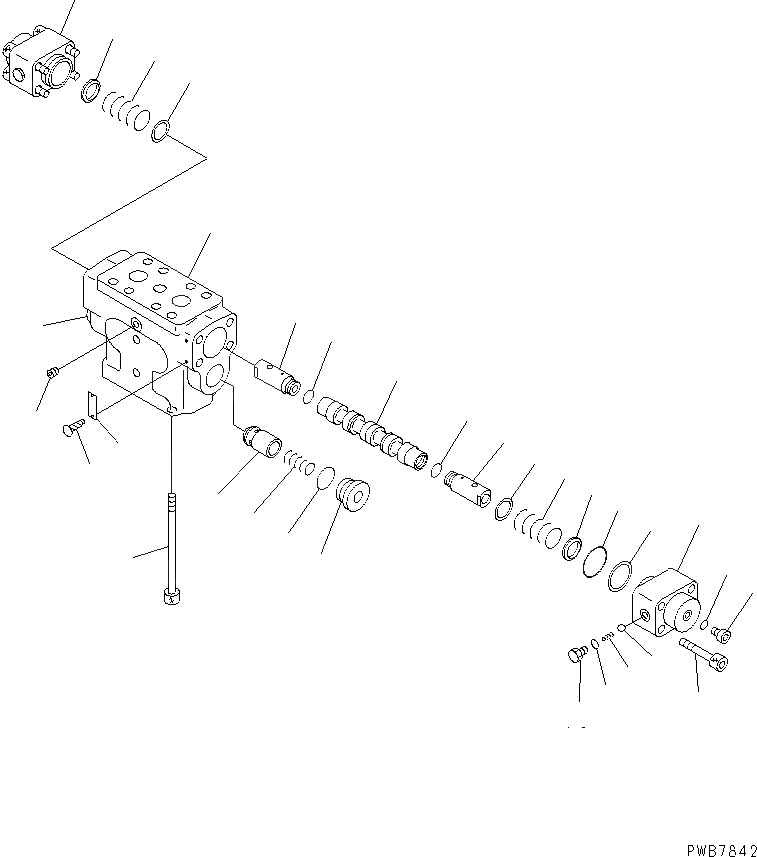 PWB7842