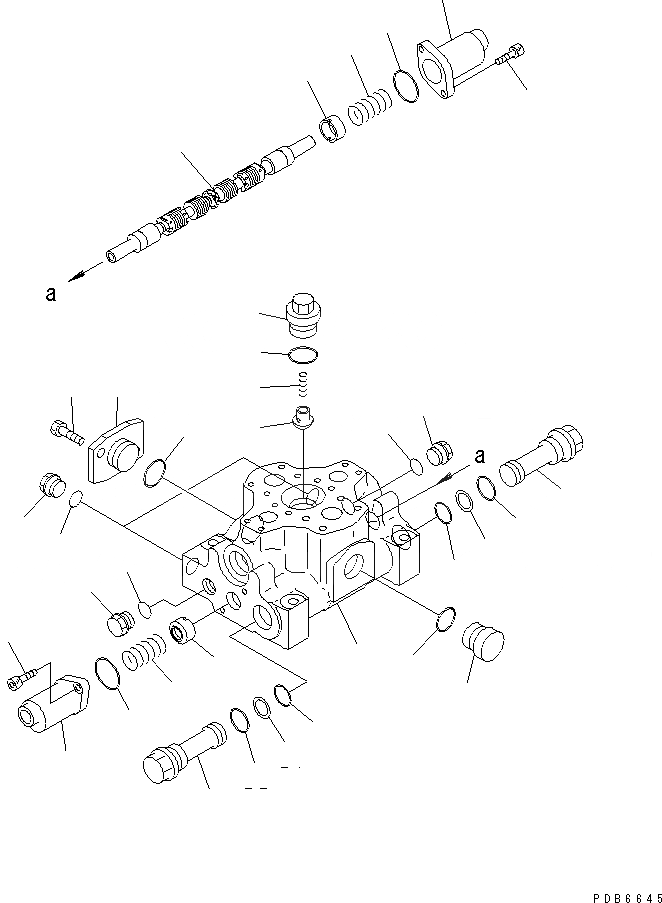 a

a

PDB6645