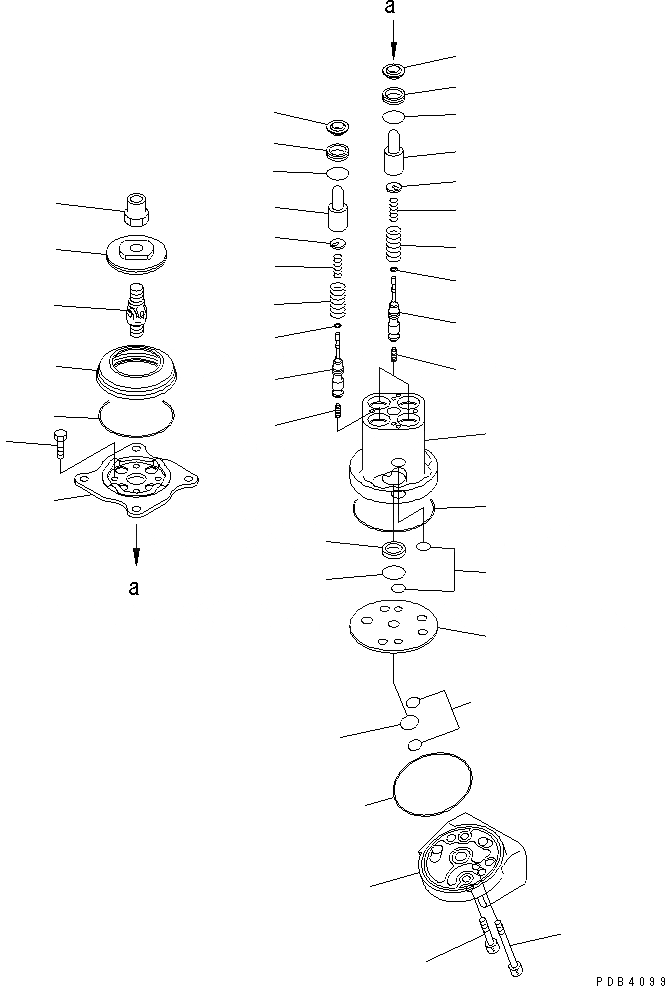 a

a

PDB4099