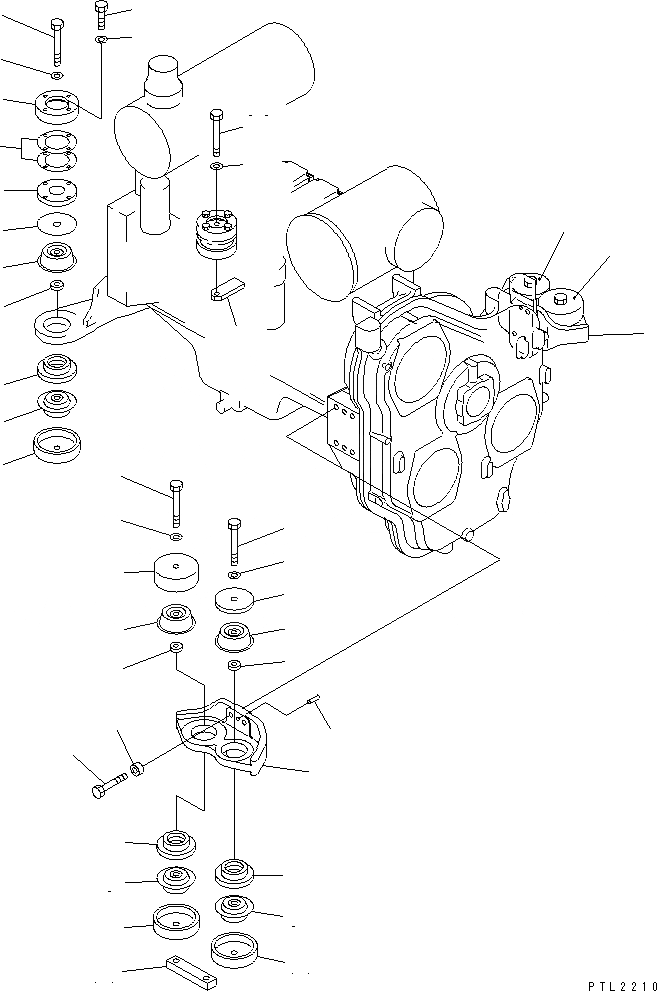 PTL2210