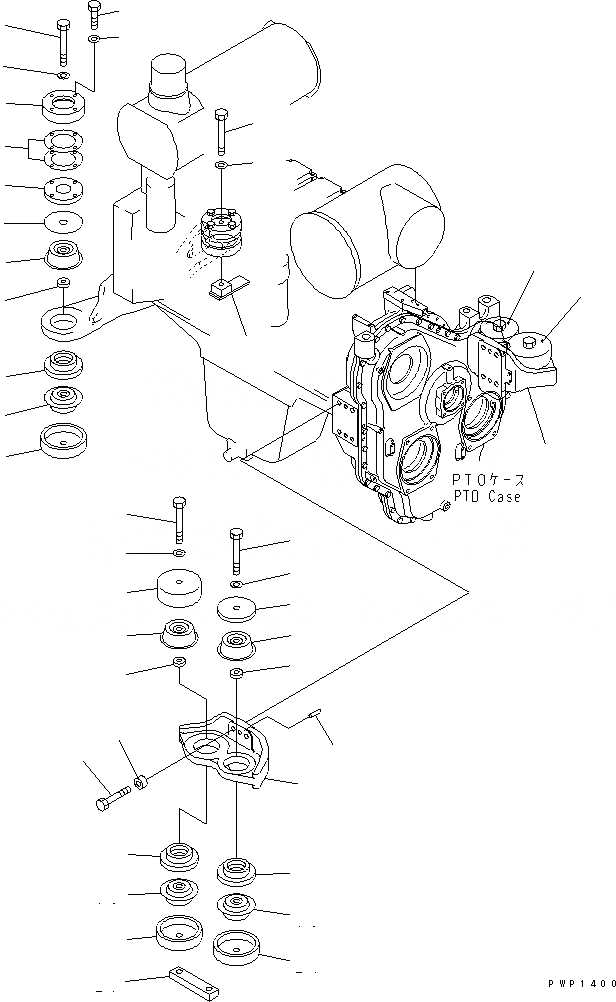 PTOケース
PTO Case

PWP1400