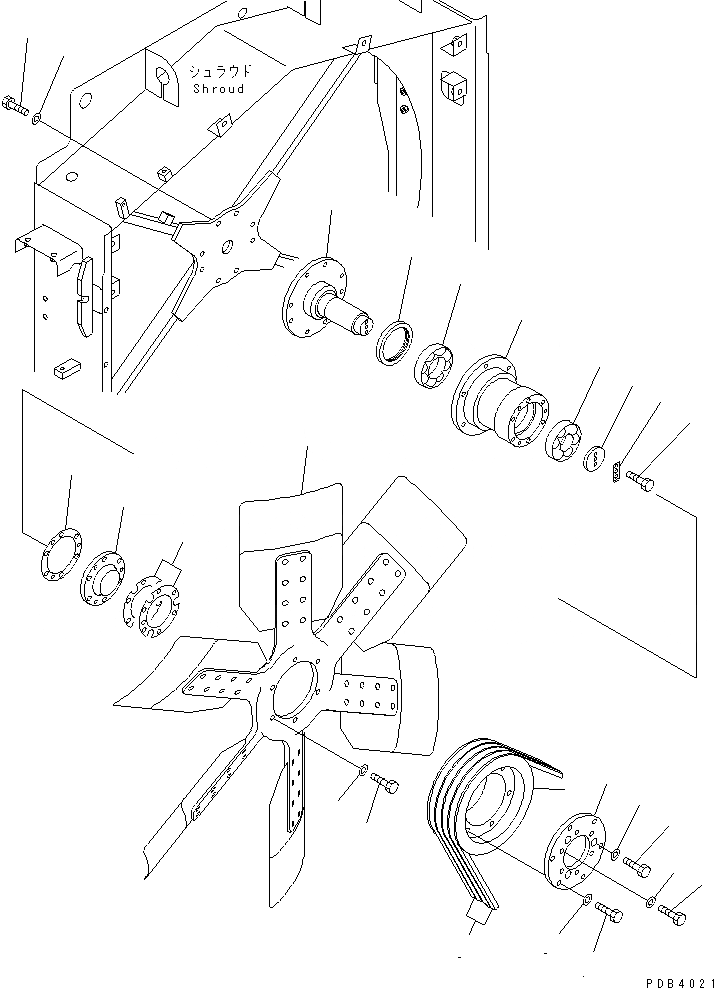 シュラウド
Shroud

PDB4021