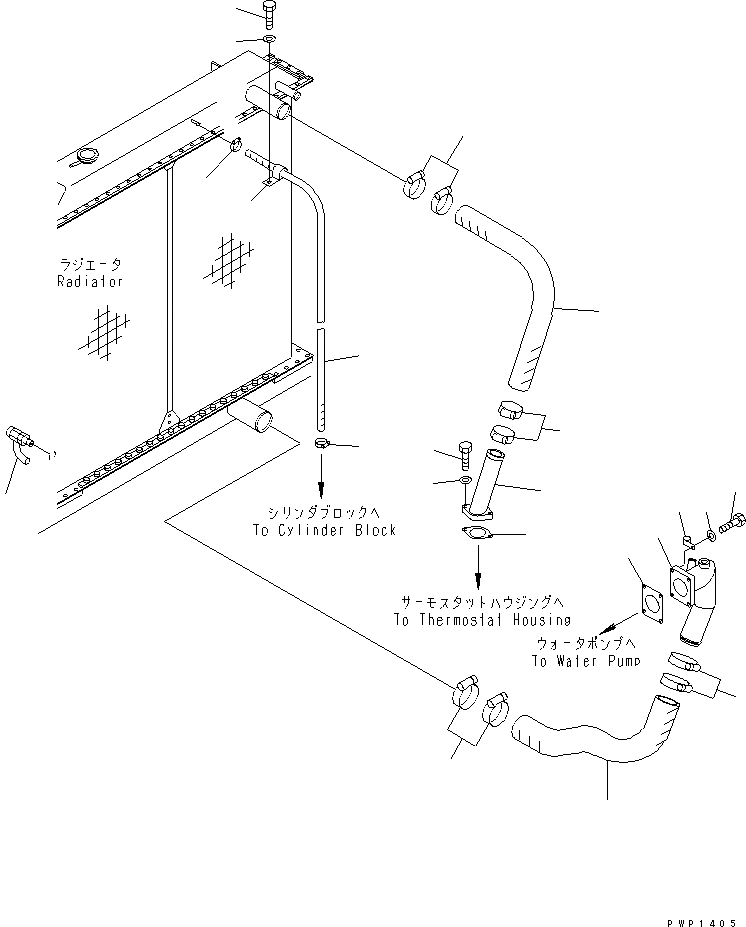 ラジエータ
Radiator

シリンダブロックへ
To Cylinder Block

サーモスタットハウジングへ
To Thermostat Housing

ウォータポンプへ
To Water Pump

PWP1405