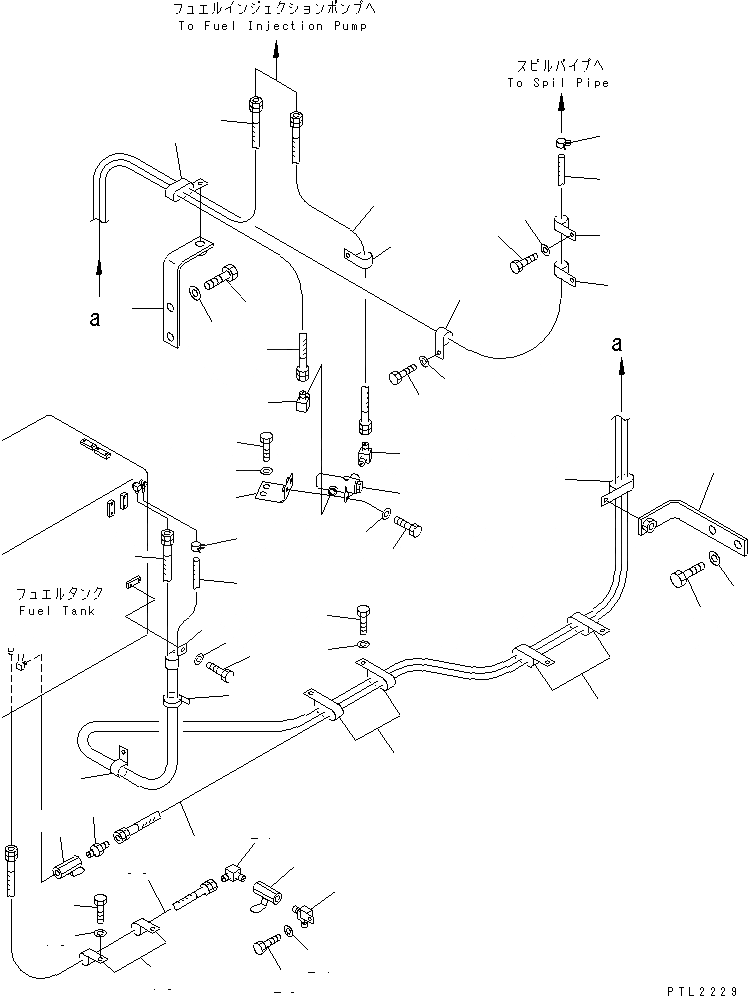 フュエルインジェクションポンプへ
To Fuel Injection Pump

スピルパイプへ
To Spil Pipe

a

a

フュエルタンク
Fuel Tank

PTL2229