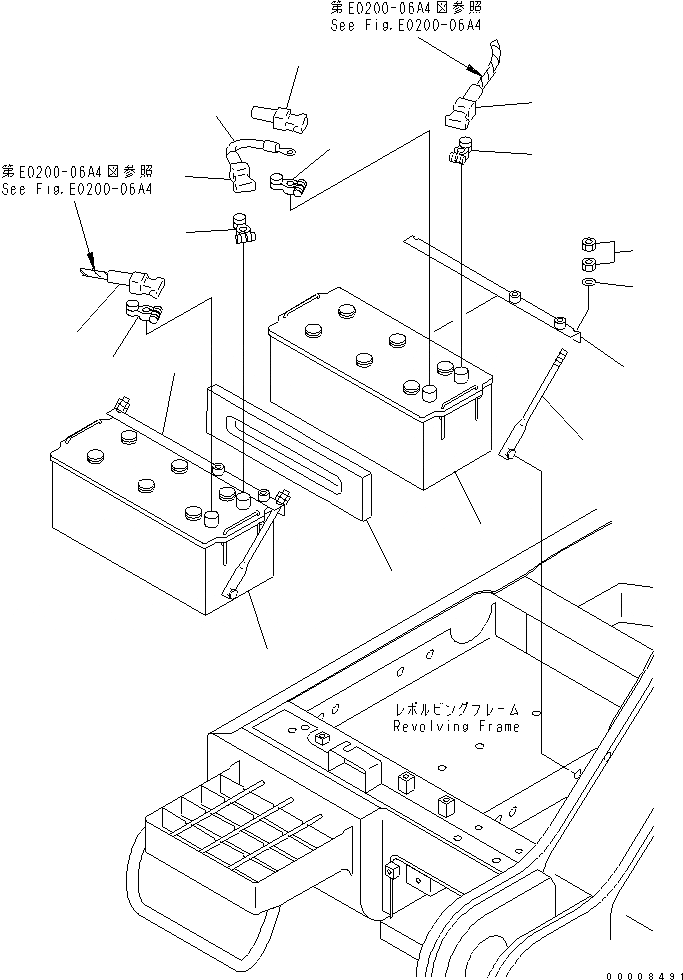 第E0200-06A4図参照
See Fig.E0200-06A4

第E0200-06A4図参照
See Fig.E0200-06A4

レボルビングフレーム
Revolving Frame

00008491