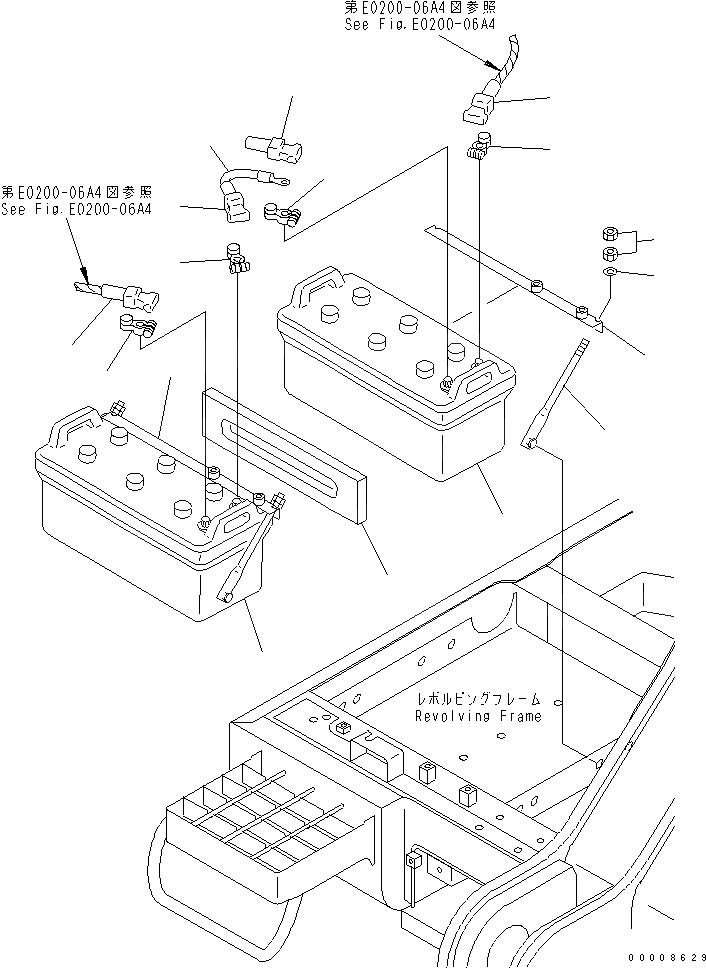 第E0200-06A4図参照
See Fig.E0200-06A4

第E0200-06A4図参照
See Fig.E0200-06A4

レボルビングフレーム
Revolving Frame

00008629