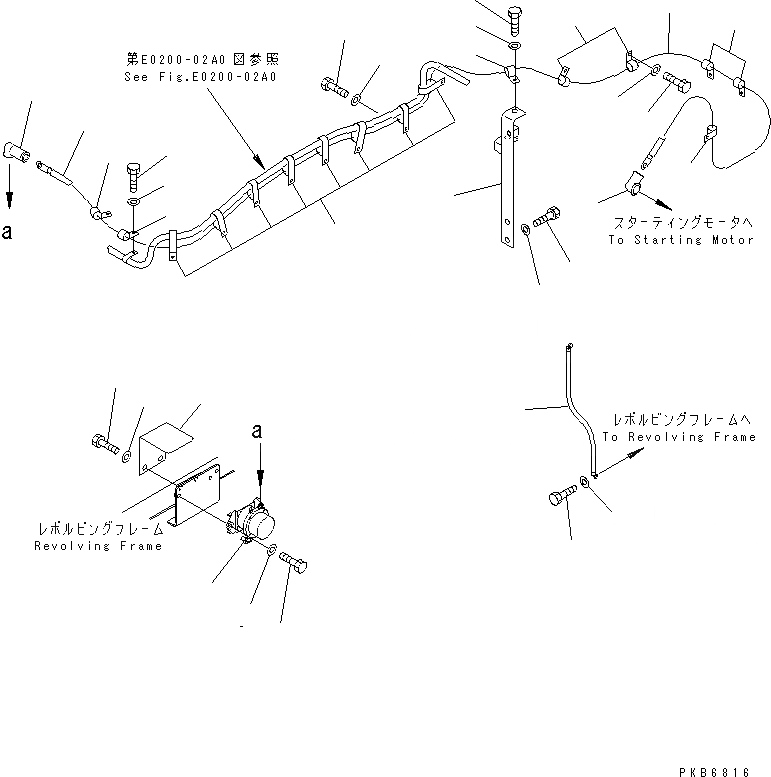 第E0200-02A0 図参照
See Fig.E0200-02A0

a

スターティングモータへ
To Starting Motor

a

レボルビングフレームへ
To Revolving Frame

レボルビングフレーム
Revolving Frame

PKB6816