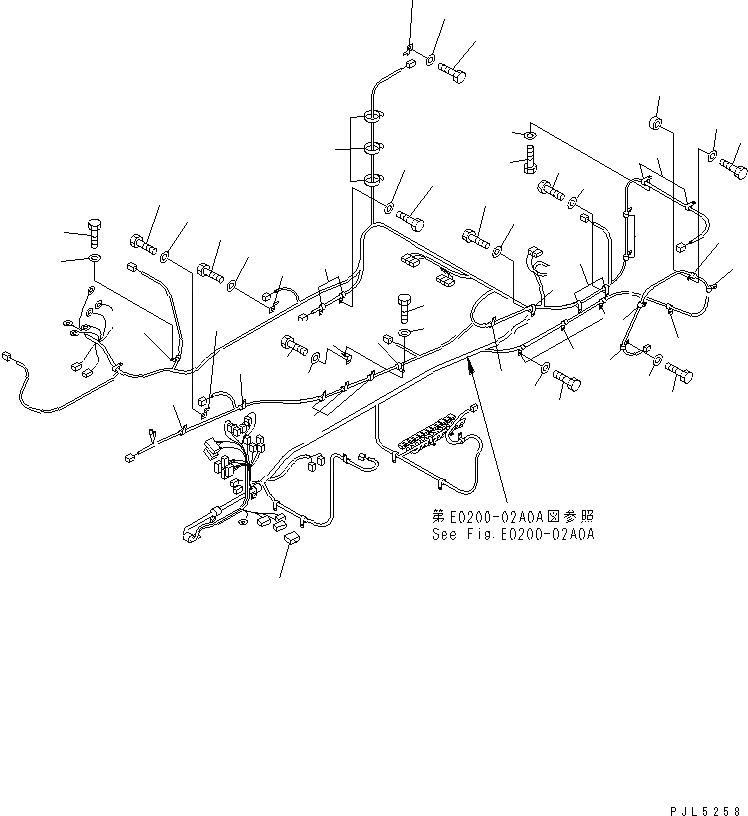 第E0200-02A0A図参照
See Fig.E0200-02A0A

PJL5258