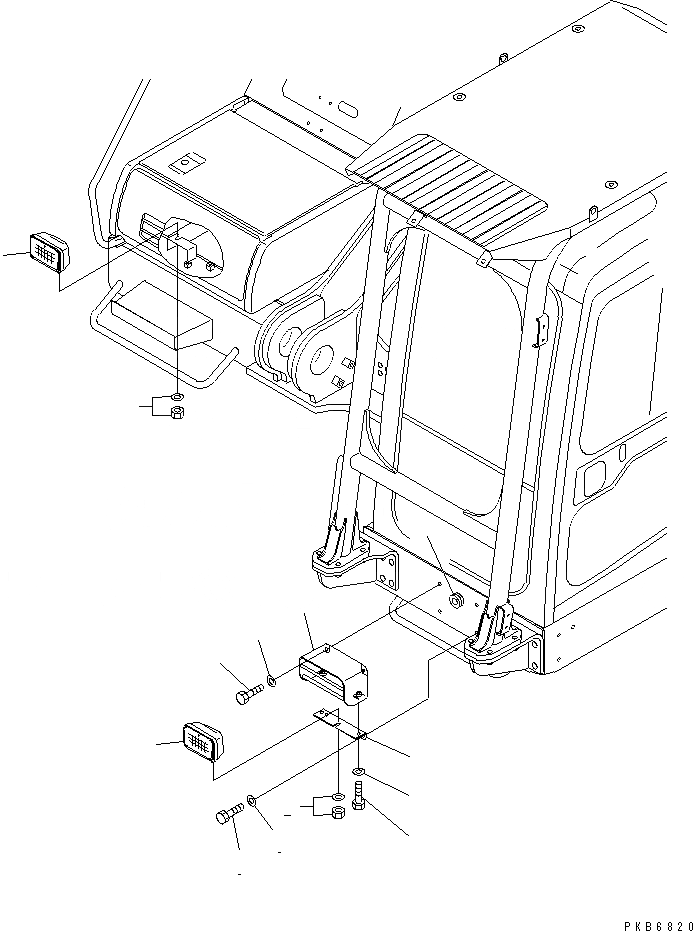 PKB6820