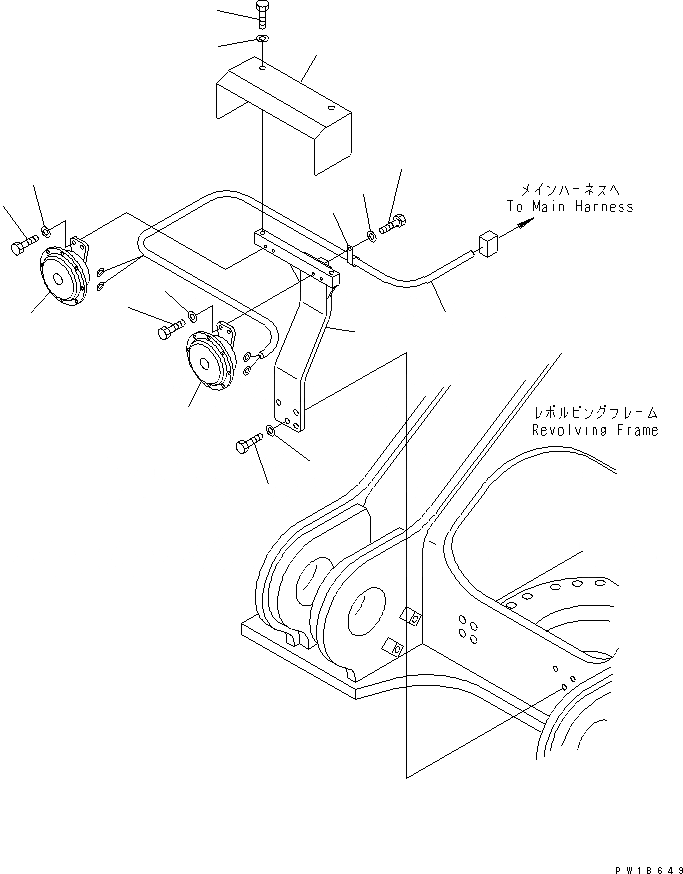 メインハーネスへ
To Main Harness

レボルビングフレーム
Revolving Frame

PW18649