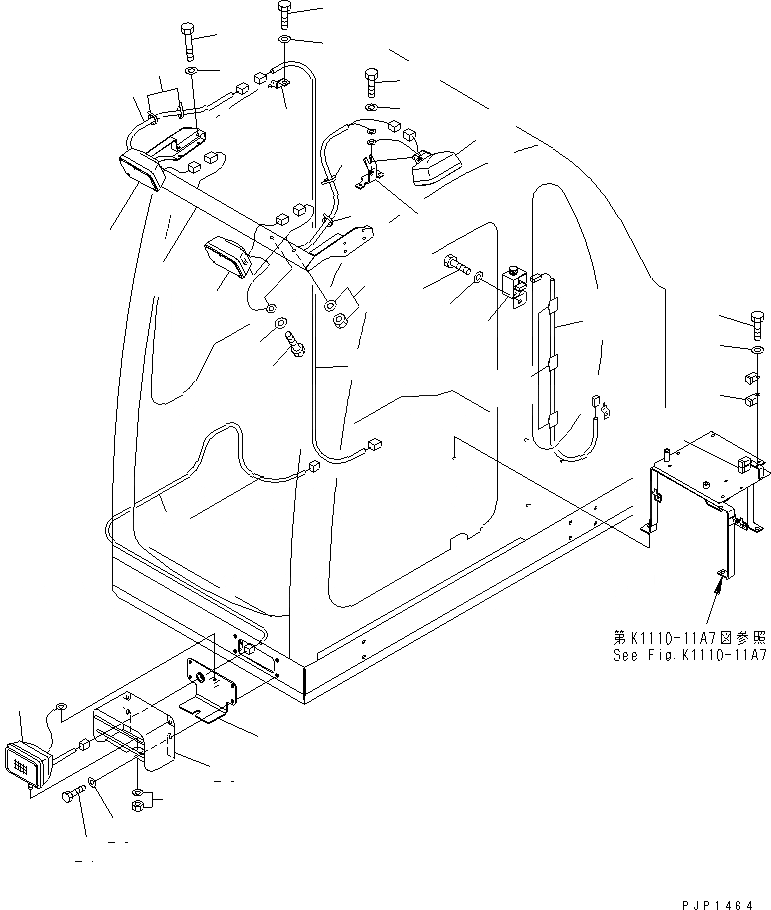 第K1110-11A7図参照
See Fig.K1110-11A7

PJP1464