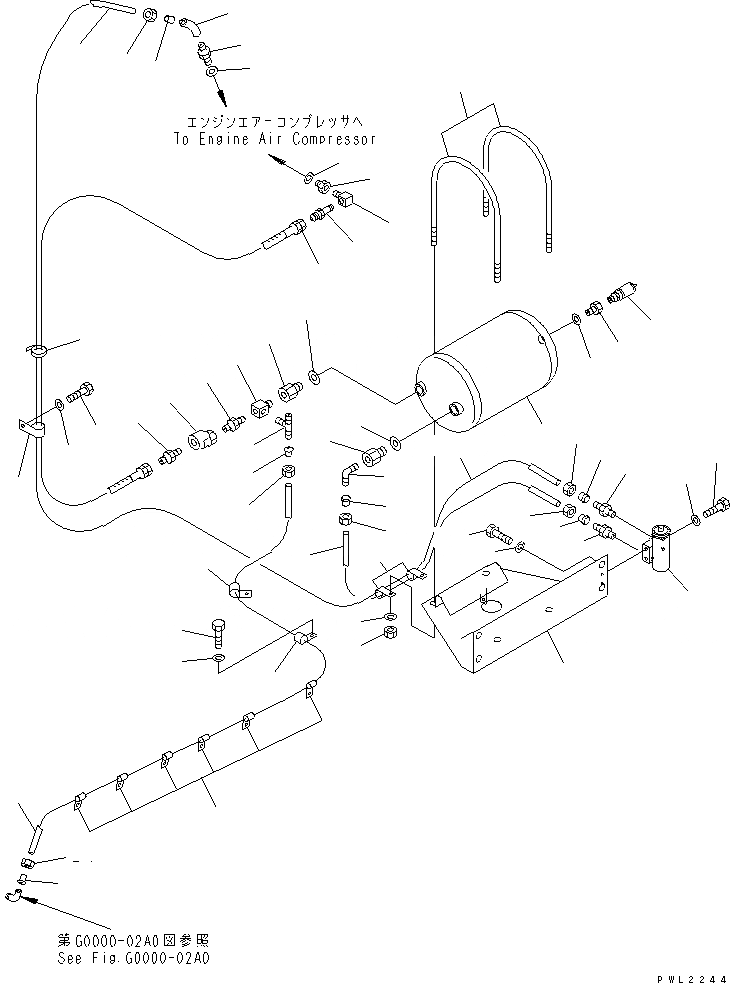 エンジンエアーコンプレッサへ
To Engine Air Compressor

第G0000-02A0図参照
See Fig.G0000-02A0

PWL2244